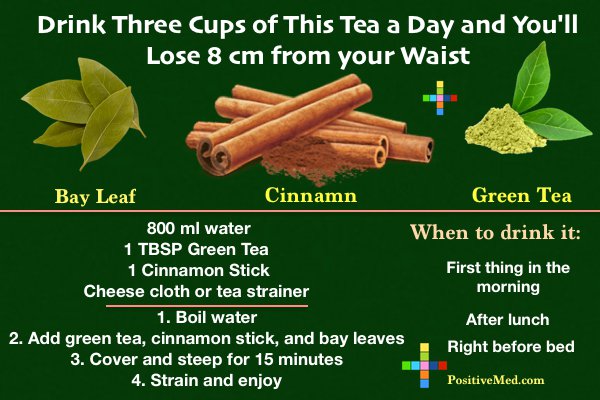 Drink Three Cups of This Tea a Day and You'll Lose 8 cm from your Waist

Bay Leaf

Cinnamn

Green Tea

800 ml water
1 TBSP Green Tea
1 Cinnamon Stick
Cheese cloth or tea strainer

1. Boil water
2. Add green tea, cinnamon stick, and bay leaves
3. Cover and steep for 15 minutes
4. Strain and enjoy

When to drink it:

First thing in the morning

After lunch

Right before bed

PositiveMed.com