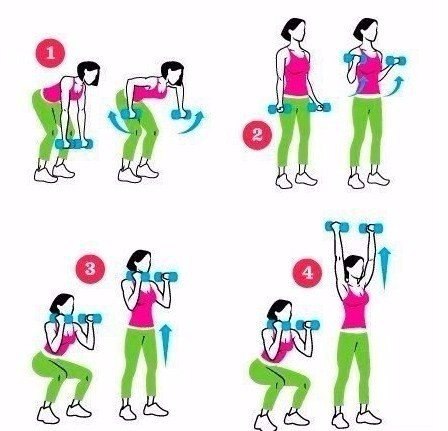 1

2

3

4