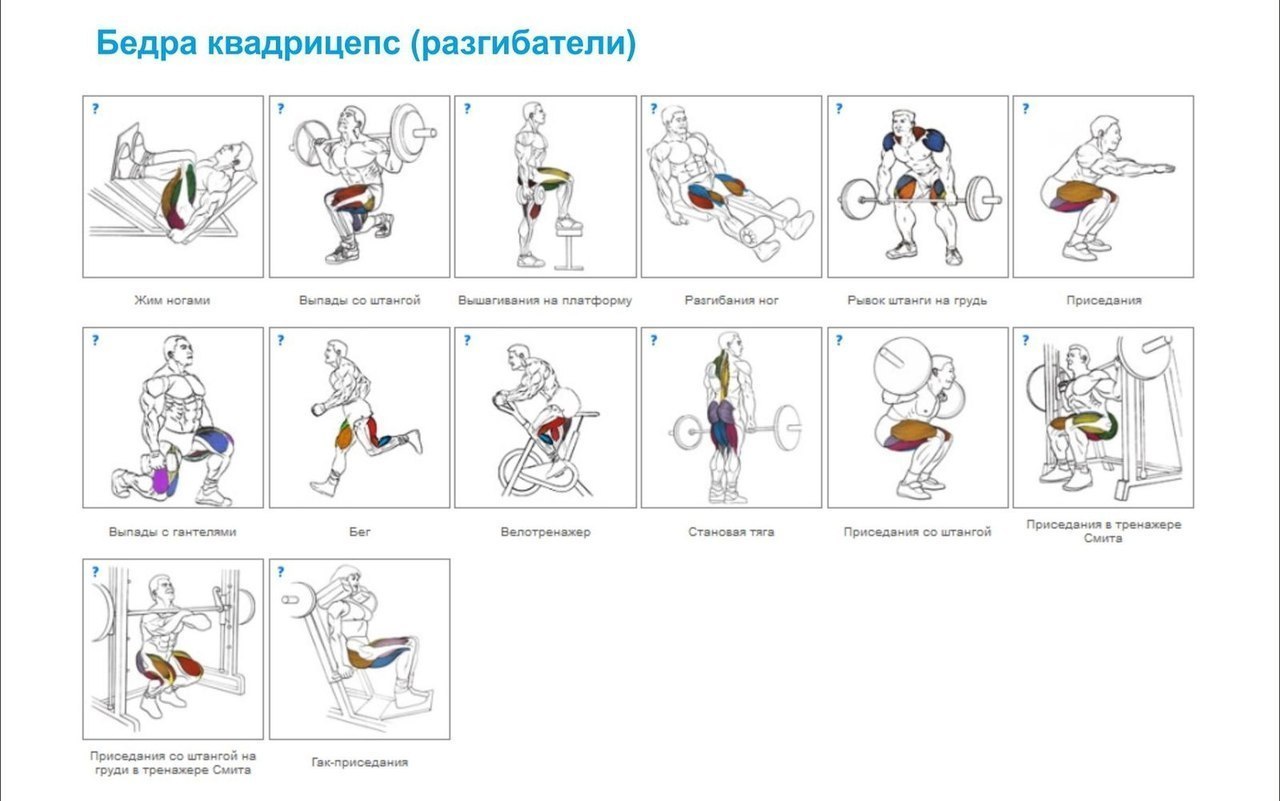 Бедра квадрицепс (разгибатели)

?
Жим ногами

?
Выпады со штангой

?
Вышагивания на платформу

?
Разгибания ног

?
Рывок штанги на грудь

?
Приседания

?
Выпады с гантелями

?
Бег

?
Велотренажер

?
Становая тяга

?
Приседания со штангой

?
Приседания в тренажере Смита

?
Приседания со штангой на груди в тренажере Смита

?
Гак-приседания