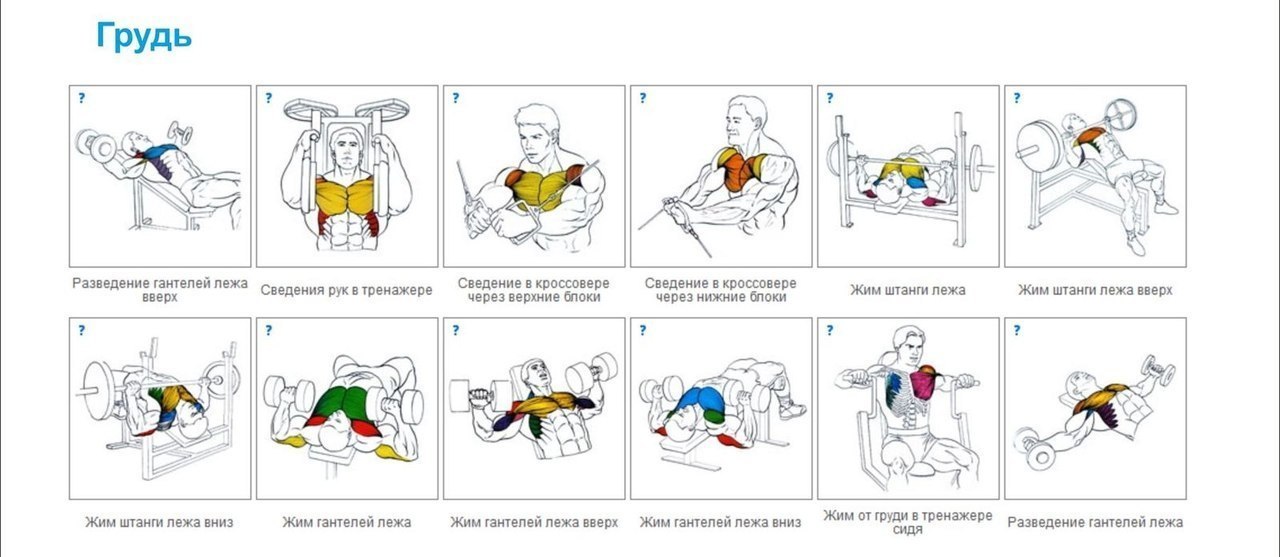 Грудь

?
Разведение гантелей лежа вверх

?
Сведения рук в тренажере

?
Сведение в кроссовере через верхние блоки

?
Сведение в кроссовере через нижние блоки

?
Жим штанги лежа

?
Жим штанги лежа вверх

?
Жим штанги лежа вниз

?
Жим гантелей лежа

?
Жим гантелей лежа вверх

?
Жим гантелей лежа вниз

?
Жим от груди в тренажере сидя

?
Разведение гантелей лежа