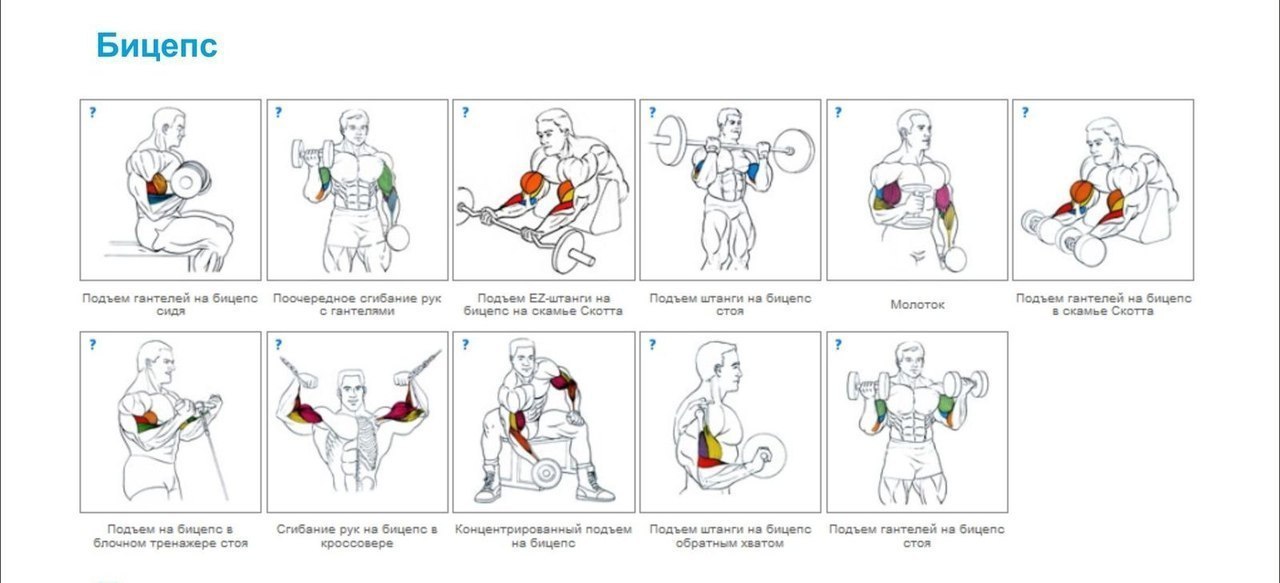 Бицепс

?

Подъем гантелей на бицепс сидя

?

Поочередное сгибание рук с гантелями

?

Подъем EZ-штанги на бицепс на скамье Скотта

?

Подъем штанги на бицепс стоя

?

Молоток

?

Подъем гантелей на бицепс в скамье Скотта

?

Подъем на бицепс в блочном тренажере стоя

?

Сгибание рук на бицепс в кроссовере

?

Концентрированный подъем на бицепс

?

Подъем штанги на бицепс обратным хватом

?

Подъем гантелей на бицепс стоя