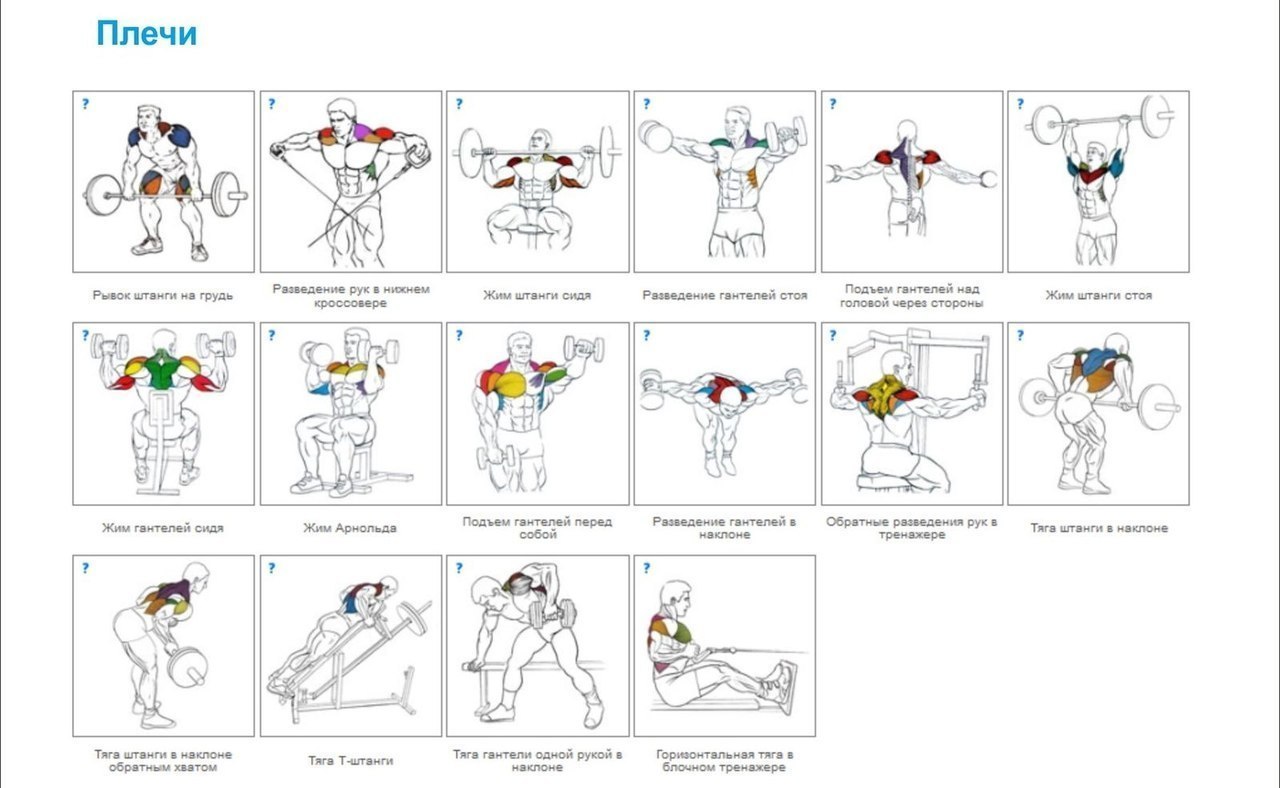 Плечи

?

Рывок штанги на грудь

?

Разведение рук в нижнем кроссовере

?

Жим штанги сидя

?

Разведение гантелей стоя

?

Подъем гантелей над головой через стороны

?

Жим штанги стоя

?

Жим гантелей сидя

?

Жим Арнольда

?

Подъем гантелей перед собой

?

Разведение гантелей в наклоне

?

Обратные разведения рук в тренажере

?

Тяга штанги в наклоне

?

Тяга штанги в наклоне обратным хватом

?

Тяга Т-штанги

?

Тяга гантели одной рукой в наклоне

?

Горизонтальная тяга в блочном тренажере