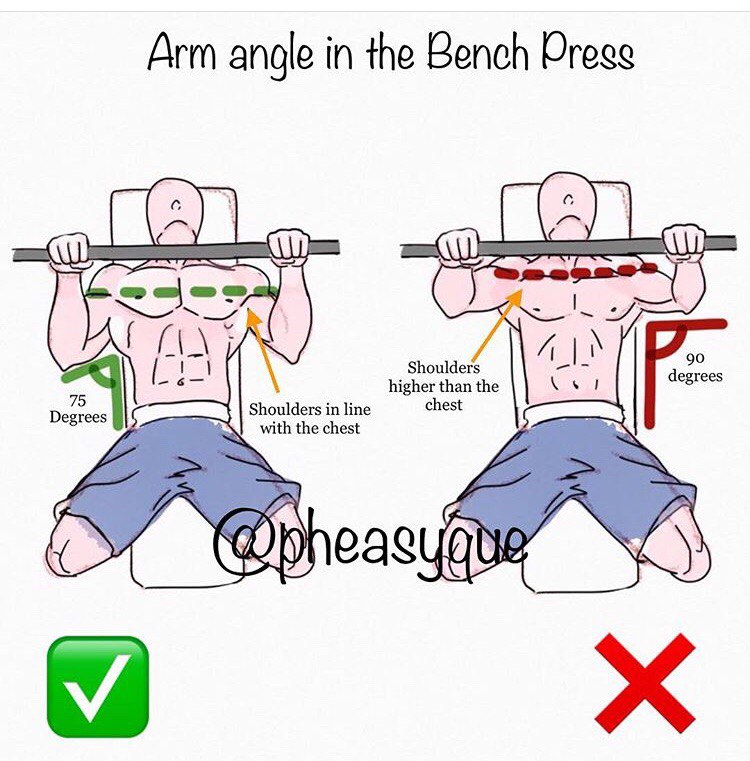 Arm angle in the Bench Press

75 Degrees

Shoulders in line with the chest

Shoulders higher than the chest

90 degrees

@pheasyque