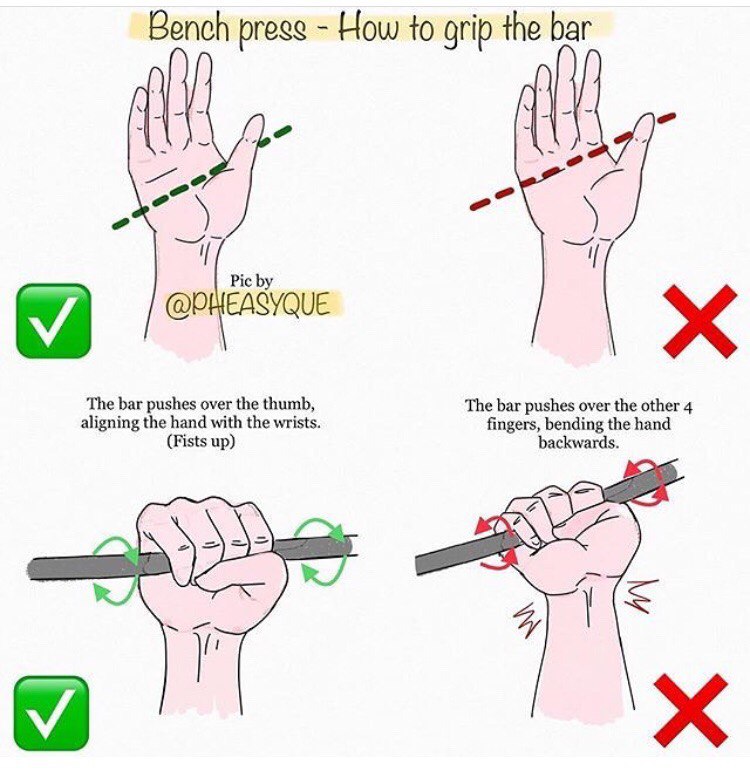 Bench press - How to grip the bar

Pic by
@PHEASYQUE

The bar pushes over the thumb, aligning the hand with the wrists. (Fists up)

The bar pushes over the other 4 fingers, bending the hand backwards.