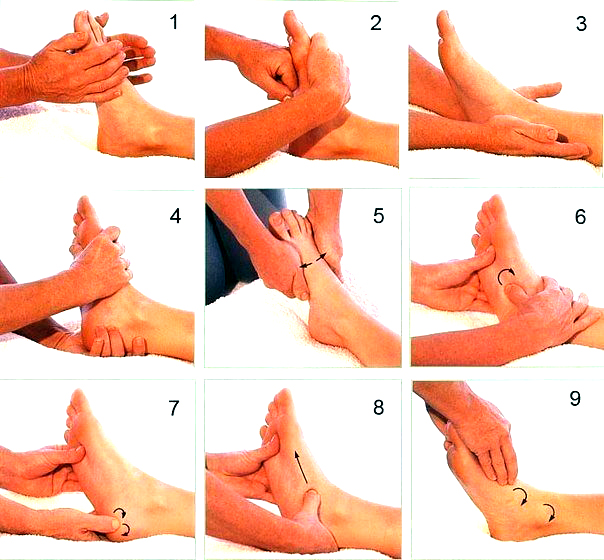 1
2
3
4
5
6
7
8
9